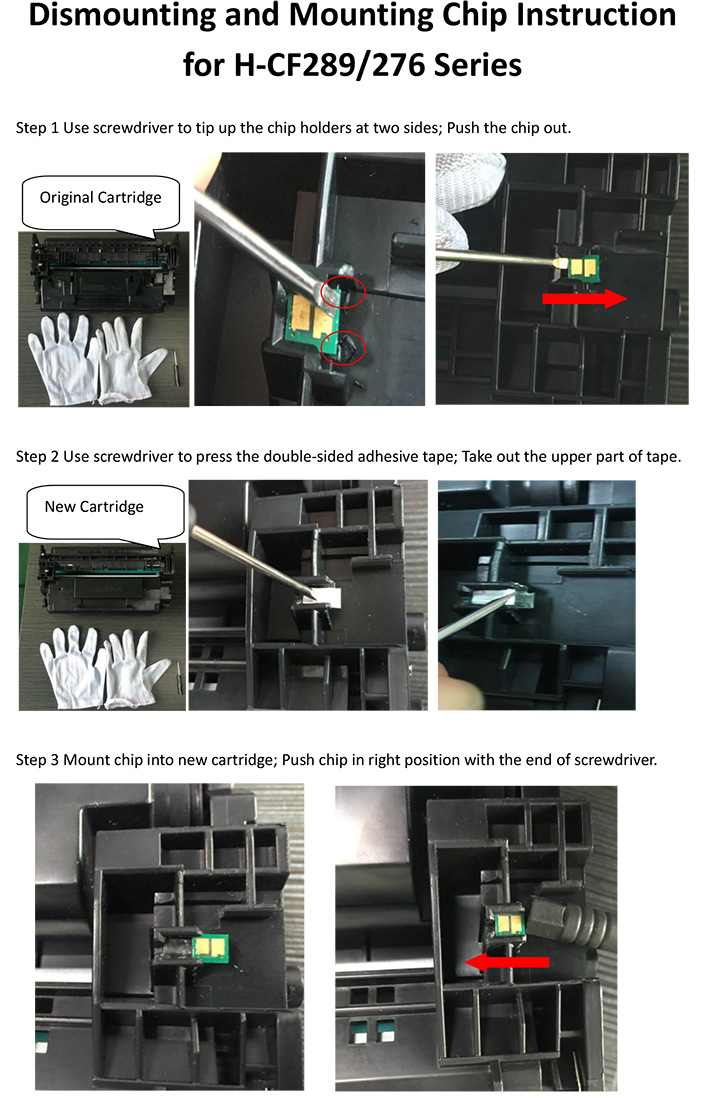 Dismounting and Mounting Chip Instruction for H-CF289/276 Series

Step 1 Use screwdriver to tip up the chip holders at two sides; Push the chip out.

Original Cartridge

Step 2 Use screwdriver to press the double-sided adhesive tape; Take out the upper part of tape.

New Cartridge

Step 3 Mount chip into new cartridge; Push chip in right position with the end of screwdriver.